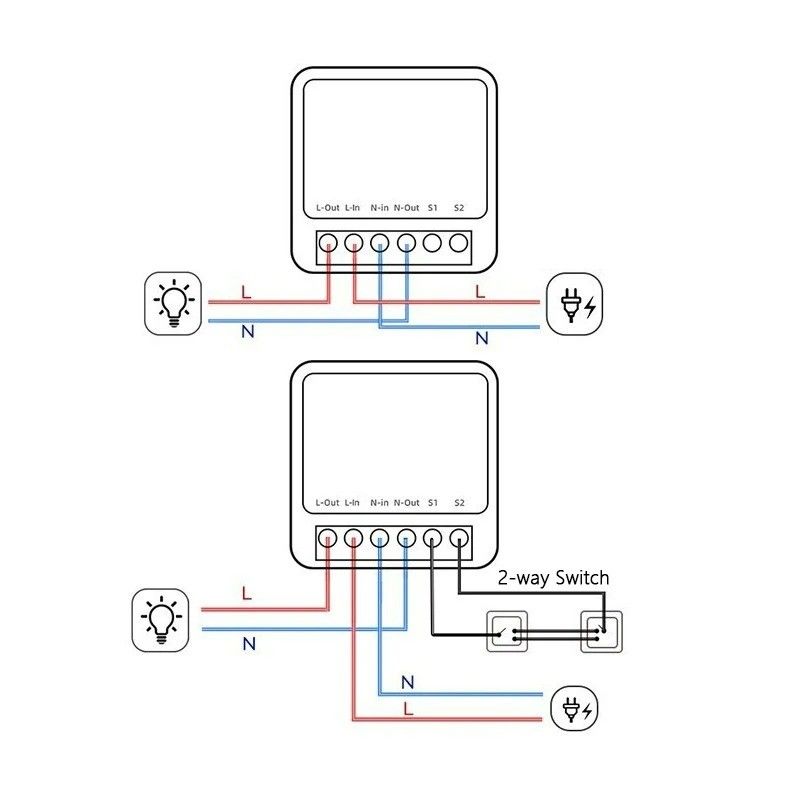 L-Out L-In N-in N-Out S1 S2

L
N
L
N

L-Out L-In N-in N-Out S1 S2

2-way Switch

L
N
N
L